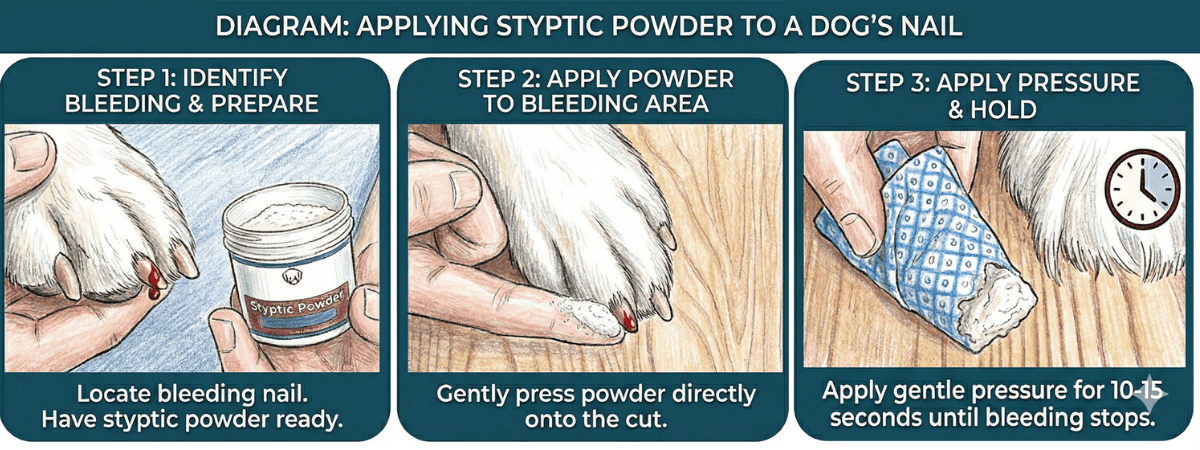 DIAGRAM: APPLYING STYPTIC POWDER TO A DOG'S NAIL

STEP 1: IDENTIFY BLEEDING & PREPARE

Styptic Powder

Locate bleeding nail. Have styptic powder ready.

STEP 2: APPLY POWDER TO BLEEDING AREA

Gently press powder directly onto the cut.

STEP 3: APPLY PRESSURE & HOLD

Apply gentle pressure for 10-15 seconds until bleeding stops.